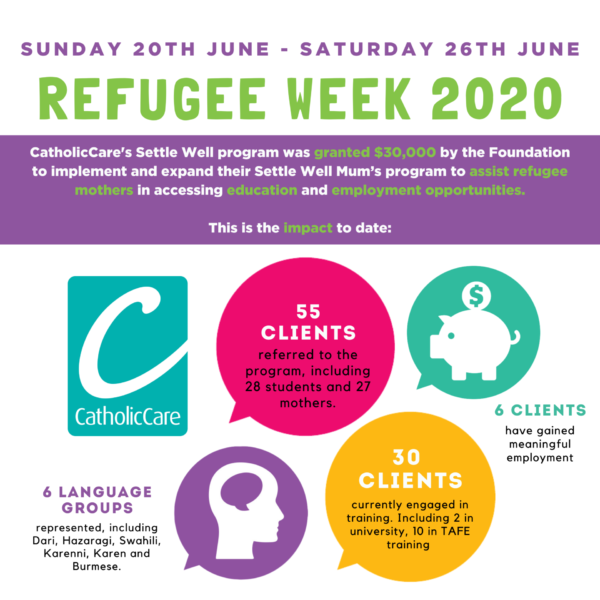 SUNDAY 20TH JUNE - SATURDAY 26TH JUNE

REFUGEE WEEK 2020

CatholicCare's Settle Well program was granted $30,000 by the Foundation to implement and expand their Settle Well Mum's program to assist refugee mothers in accessing education and employment opportunities.

This is the impact to date:

C
CatholicCare

55
CLIENTS
referred to the program, including 28 students and 27 mothers.

$

6 CLIENTS
have gained meaningful employment

6 LANGUAGE GROUPS
represented, including Dari, Hazaragi, Swahili, Karenni, Karen and Burmese.

30
CLIENTS
currently engaged in training. Including 2 in university, 10 in TAFE training